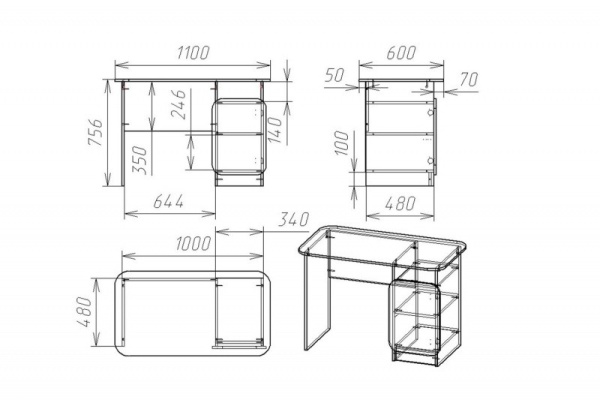 1100
756
246
350
140
644
600
50
70
100
480
340
1000
480