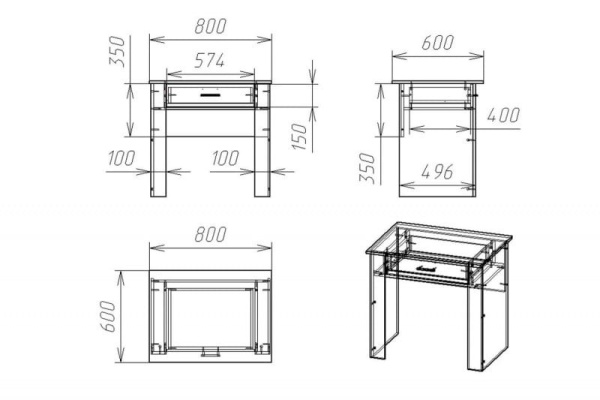 800
350
574
150
100
100
600
400
350
496
800
600